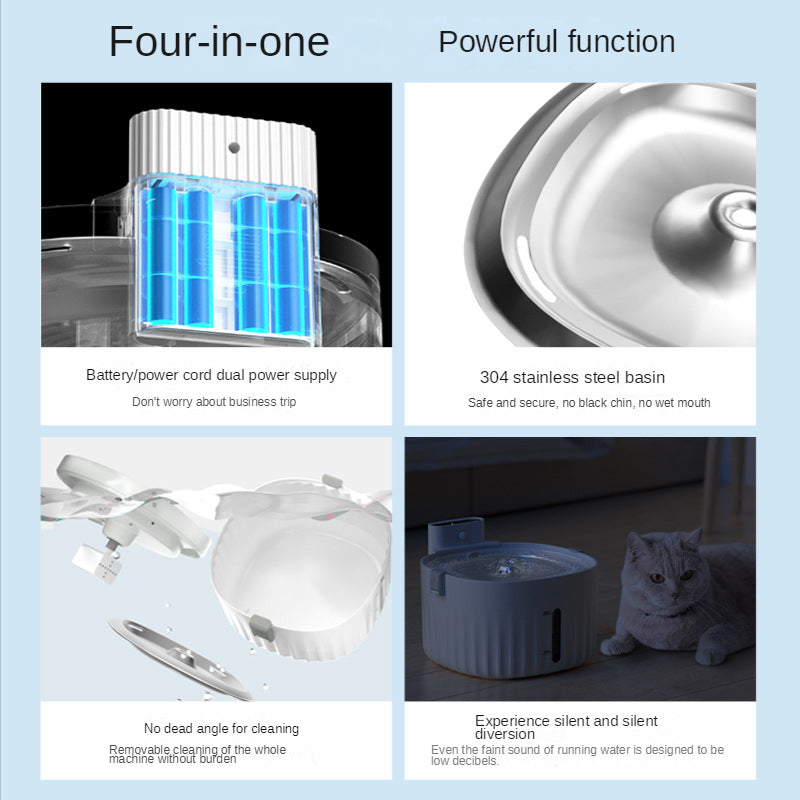 Four-in-one Powerful function

Battery/power cord dual power supply

Don't worry about business trip

304 stainless steel basin

Safe and secure, no black chin, no wet mouth

No dead angle for cleaning

Removable cleaning of the whole machine without burden

Experience silent and silent diversion

Even the faint sound of running water is designed to be low decibels.